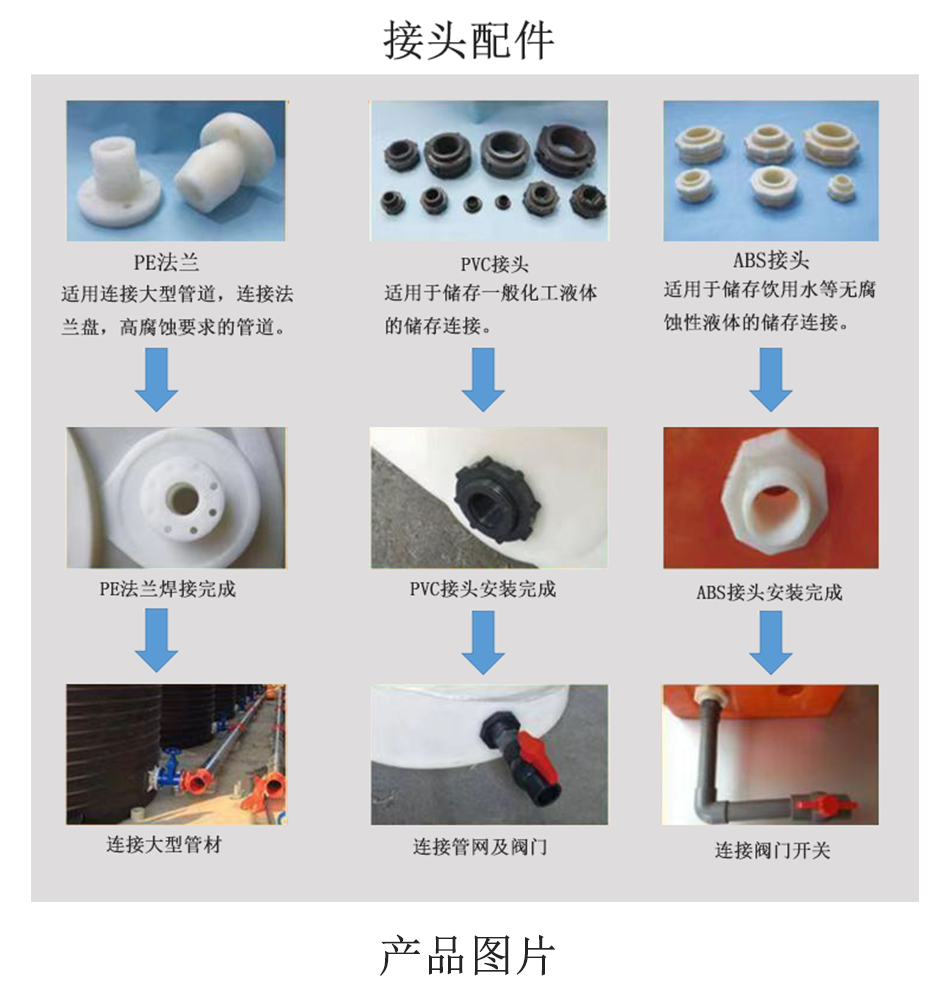 接头配件

PE法兰
适用连接大型管道，连接法兰盘，高腐蚀要求的管道。

PE法兰焊接完成

连接大型管材

PVC接头
适用于储存一般化工液体的储存连接。

PVC接头安装完成

连接管网及阀门

ABS接头
适用于储存饮用水等无腐蚀性液体的储存连接。

ABS接头安装完成

连接阀门开关

产品图片